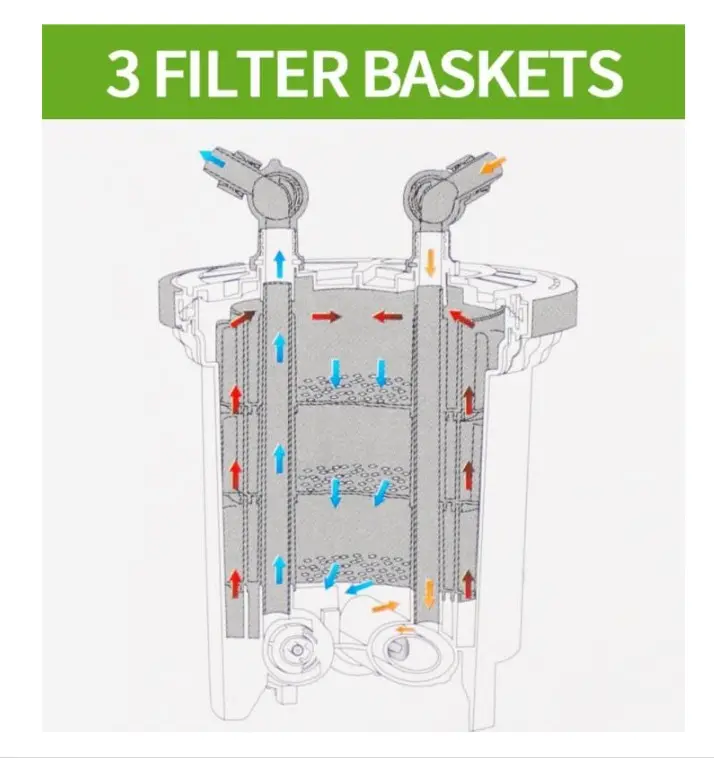 3 FILTER BASKETS